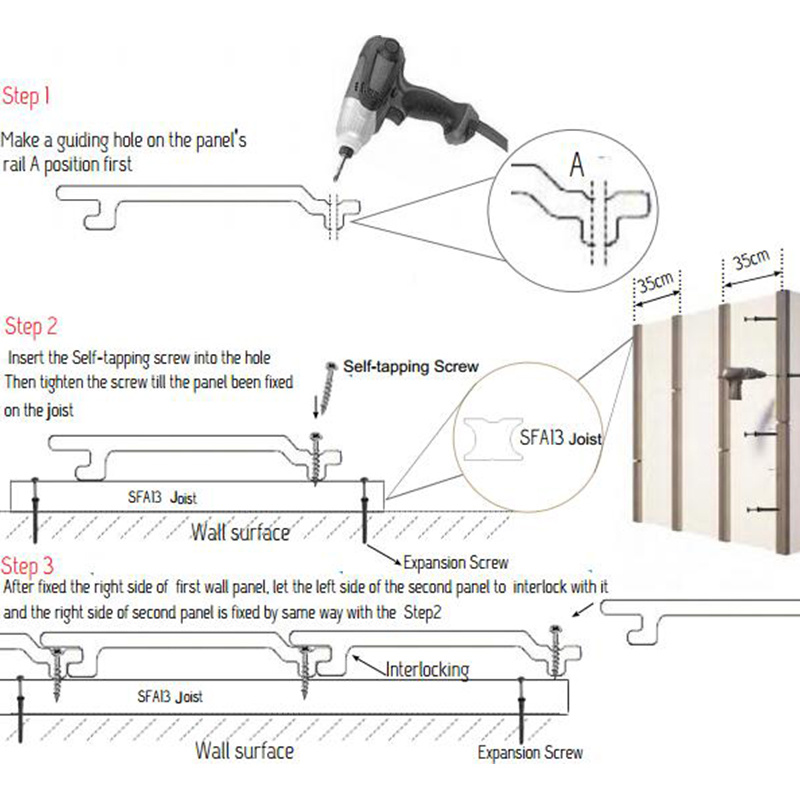 Step 1

Make a guiding hole on the panel's rail A position first

A

35cm

35cm

Step 2

Insert the Self-tapping screw into the hole Then tighten the screw till the panel been fixed on the joist

Self-tapping Screw

SFA13 Joist

SFA13 Joist

Wall surface

Expansion Screw

Step 3

After fixed the right side of first wall panel, let the left side of the second panel to interlock with it and the right side of second panel is fixed by same way with the Step2

Interlocking

SFA13 Joist

Wall surface

Expansion Screw